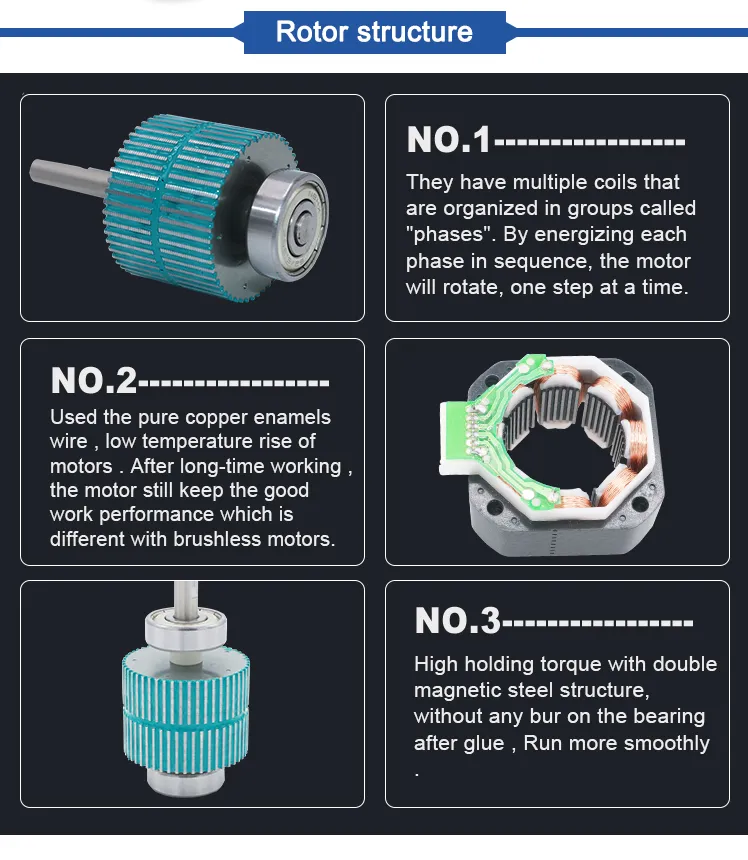 Rotor structure

NO.1-----------------

They have multiple coils that are organized in groups called "phases". By energizing each phase in sequence, the motor will rotate, one step at a time.

NO.2-----------------

Used the pure copper enamels wire , low temperature rise of motors . After long-time working , the motor still keep the good work performance which is different with brushless motors.

NO.3-----------------

High holding torque with double magnetic steel structure, without any bur on the bearing after glue , Run more smoothly .