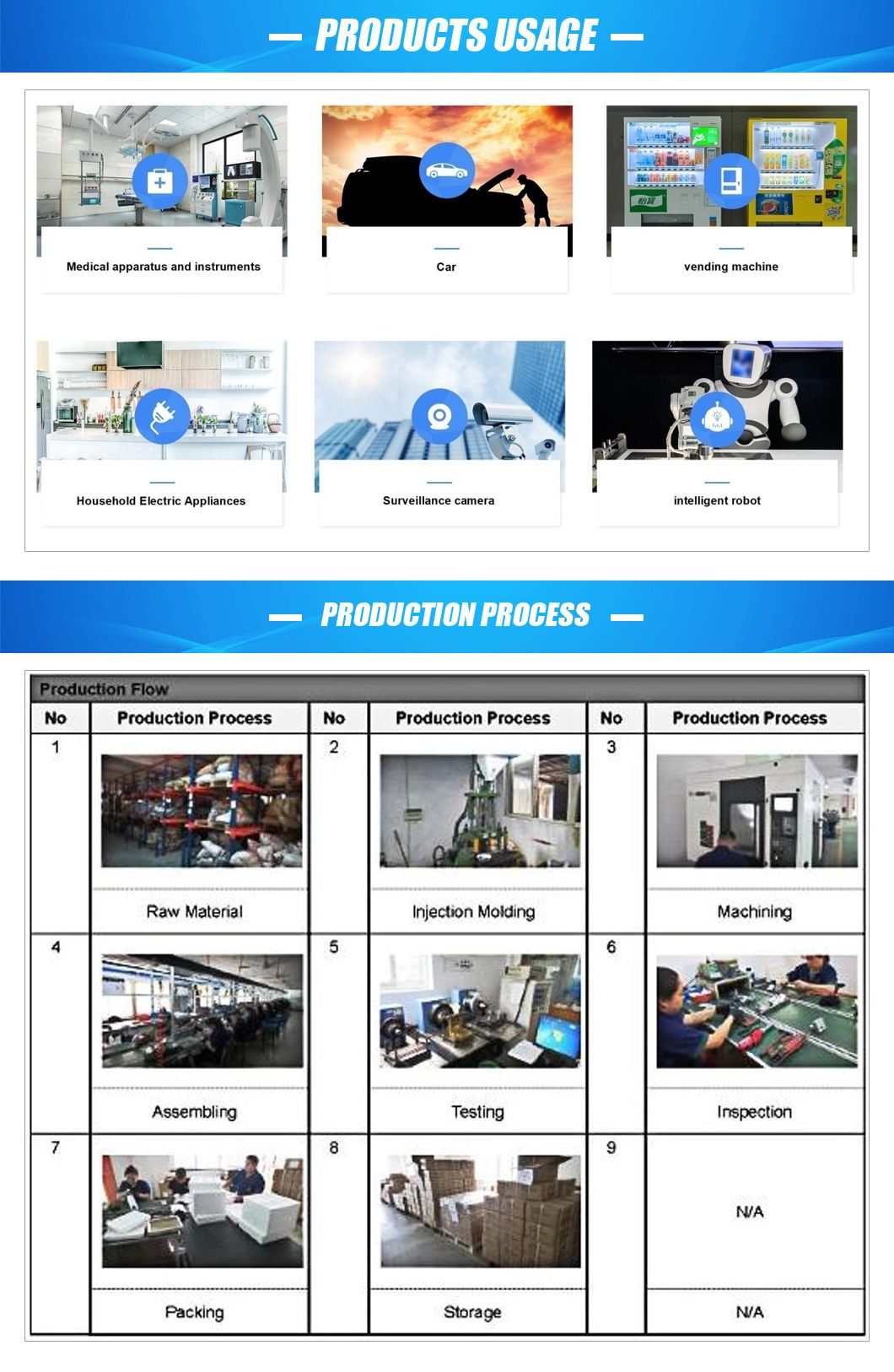 PRODUCTS USAGE

Medical apparatus and instruments

Car

vending machine

Household Electric Appliances

Surveillance camera

intelligent robot

PRODUCTION PROCESS

Production Flow

| No | Production Process | No | Production Process | No | Production Process |
|---|---|---|---|---|---|
| 1 | Raw Material | 2 | Injection Molding | 3 | Machining |
| 4 | Assembling | 5 | Testing | 6 | Inspection |
| 7 | Packing | 8 | Storage | 9 | N/A N/A |