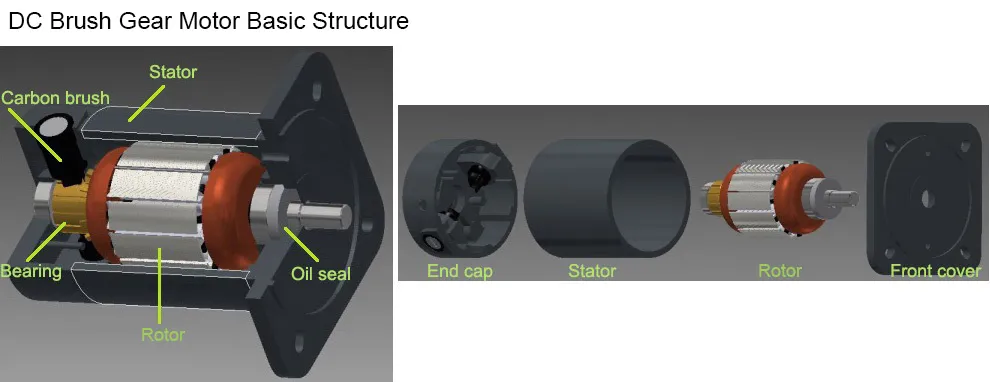 DC Brush Gear Motor Basic Structure

Stator
Carbon brush
Bearing
Oil seal
Rotor

End cap
Stator
Rotor
Front cover