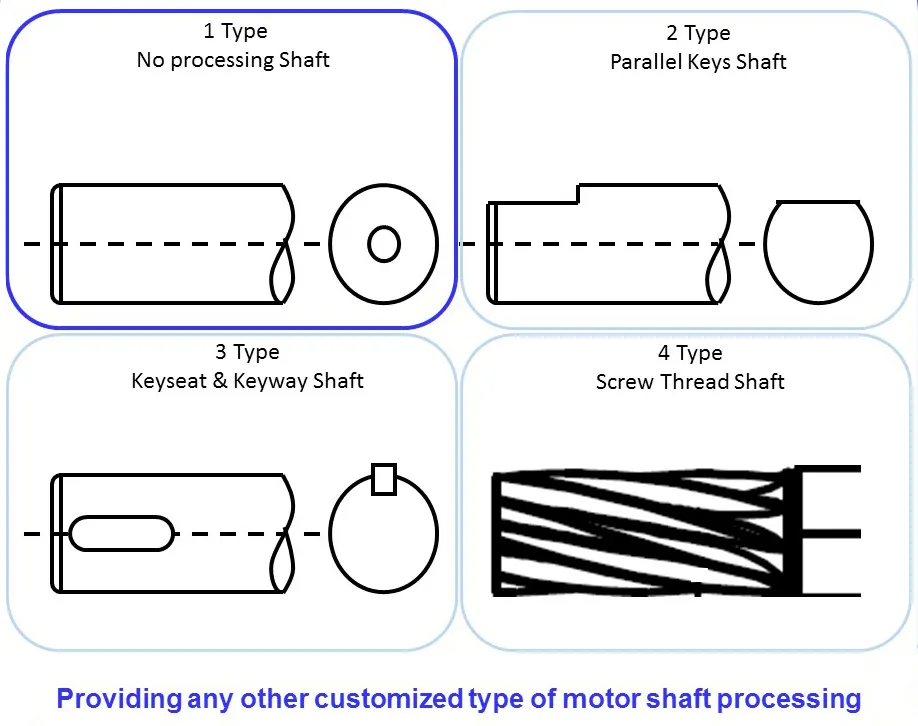 1 Type
No processing Shaft

2 Type
Parallel Keys Shaft

3 Type
Keyseat & Keyway Shaft

4 Type
Screw Thread Shaft

Providing any other customized type of motor shaft processing