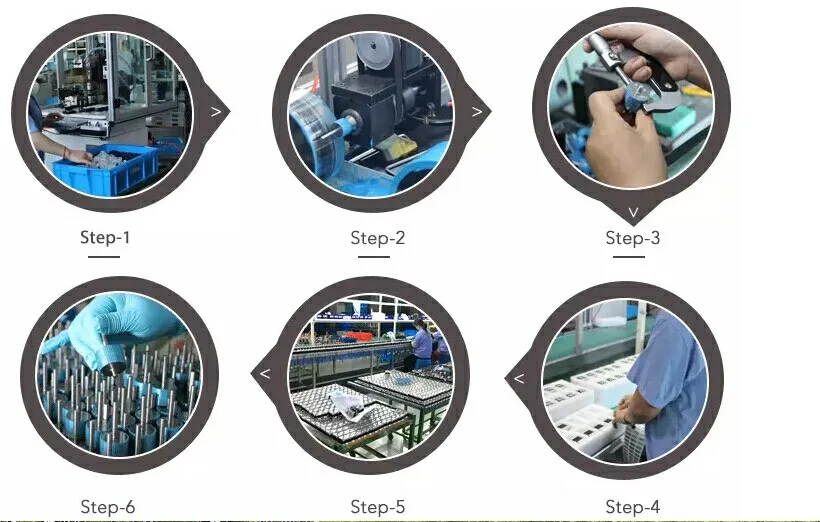 Step-1

Step-2

Step-3

Step-6

Step-5

Step-4