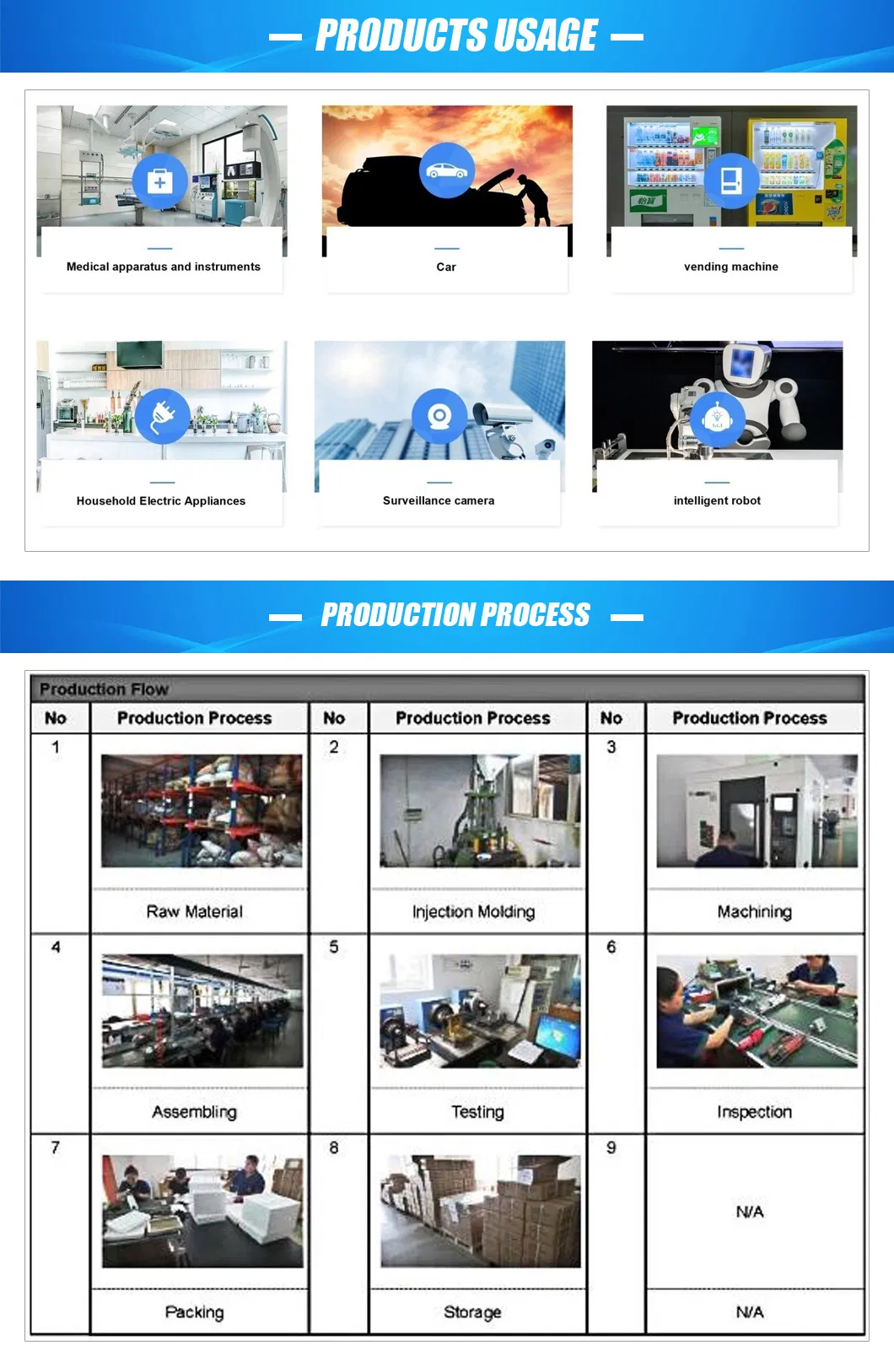 PRODUCTS USAGE

Medical apparatus and instruments

Car

vending machine

Household Electric Appliances

Surveillance camera

intelligent robot

PRODUCTION PROCESS

Production Flow

| No | Production Process | No | Production Process | No | Production Process |
|---|---|---|---|---|---|
| 1 | Raw Material | 2 | Injection Molding | 3 | Machining |
| 4 | Assembling | 5 | Testing | 6 | Inspection |
| 7 | Packing | 8 | Storage | 9 | N/A N/A |